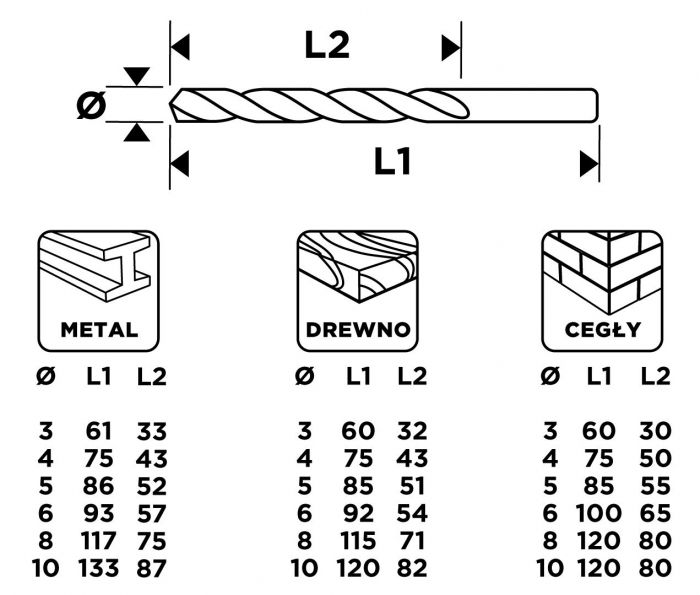 L2

Ø

L1

METAL

| Ø | L1 | L2 |
|---|---|---|
| 3 | 61 | 33 |
| 4 | 75 | 43 |
| 5 | 86 | 52 |
| 6 | 93 | 57 |
| 8 | 117 | 75 |
| 10 | 133 | 87 |

DREWNO

| Ø | L1 | L2 |
|---|---|---|
| 3 | 60 | 32 |
| 4 | 75 | 43 |
| 5 | 85 | 51 |
| 6 | 92 | 54 |
| 8 | 115 | 71 |
| 10 | 120 | 82 |

CEGŁY

| Ø | L1 | L2 |
|---|---|---|
| 3 | 60 | 30 |
| 4 | 75 | 50 |
| 5 | 85 | 55 |
| 6 | 100 | 65 |
| 8 | 120 | 80 |
| 10 | 120 | 80 |