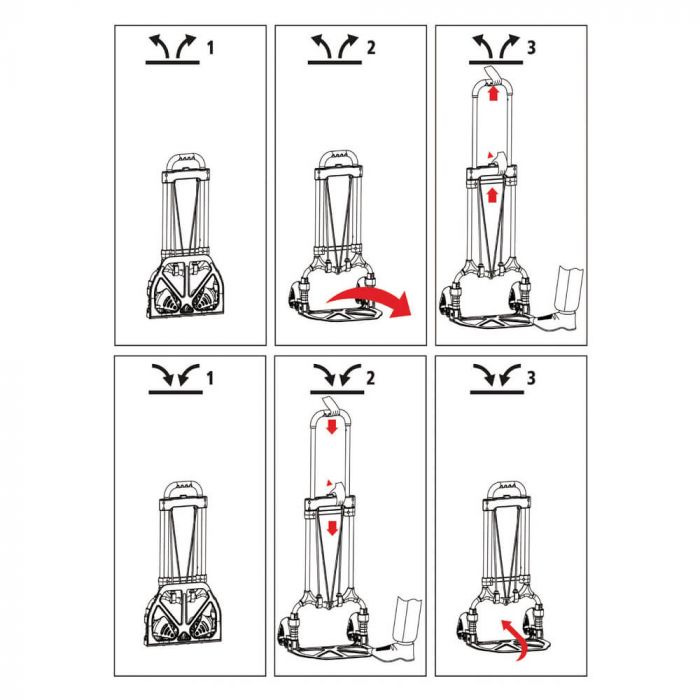 1

2

3

1

2

3