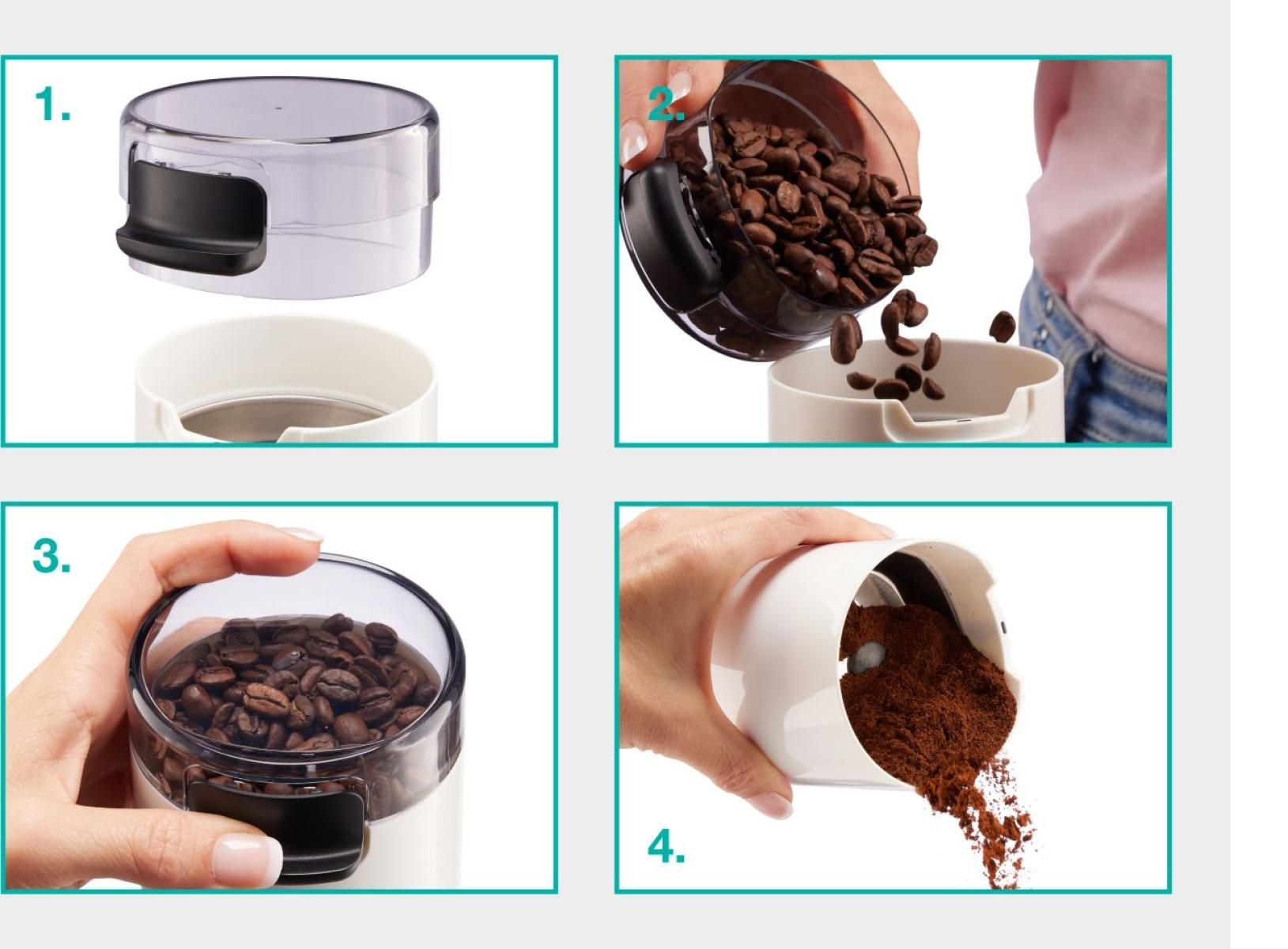 1.

2.

3.

4.