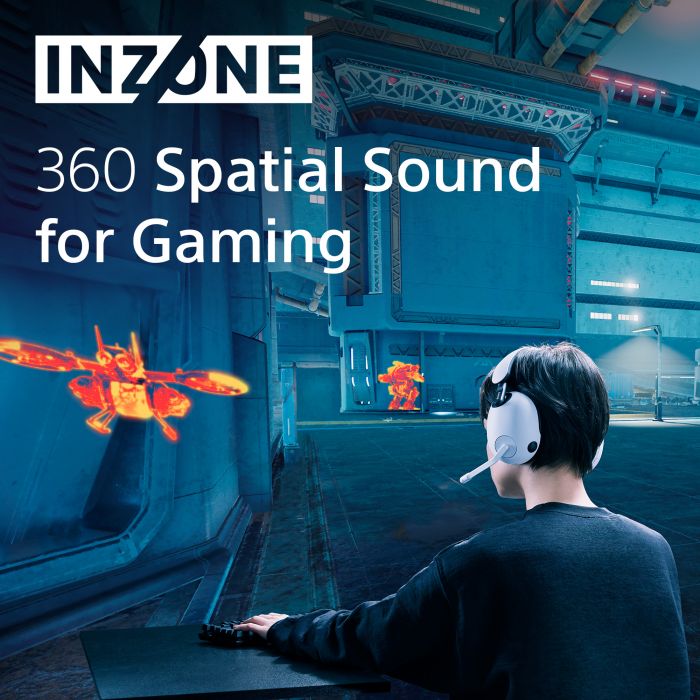 INZONE

360 Spatial Sound for Gaming